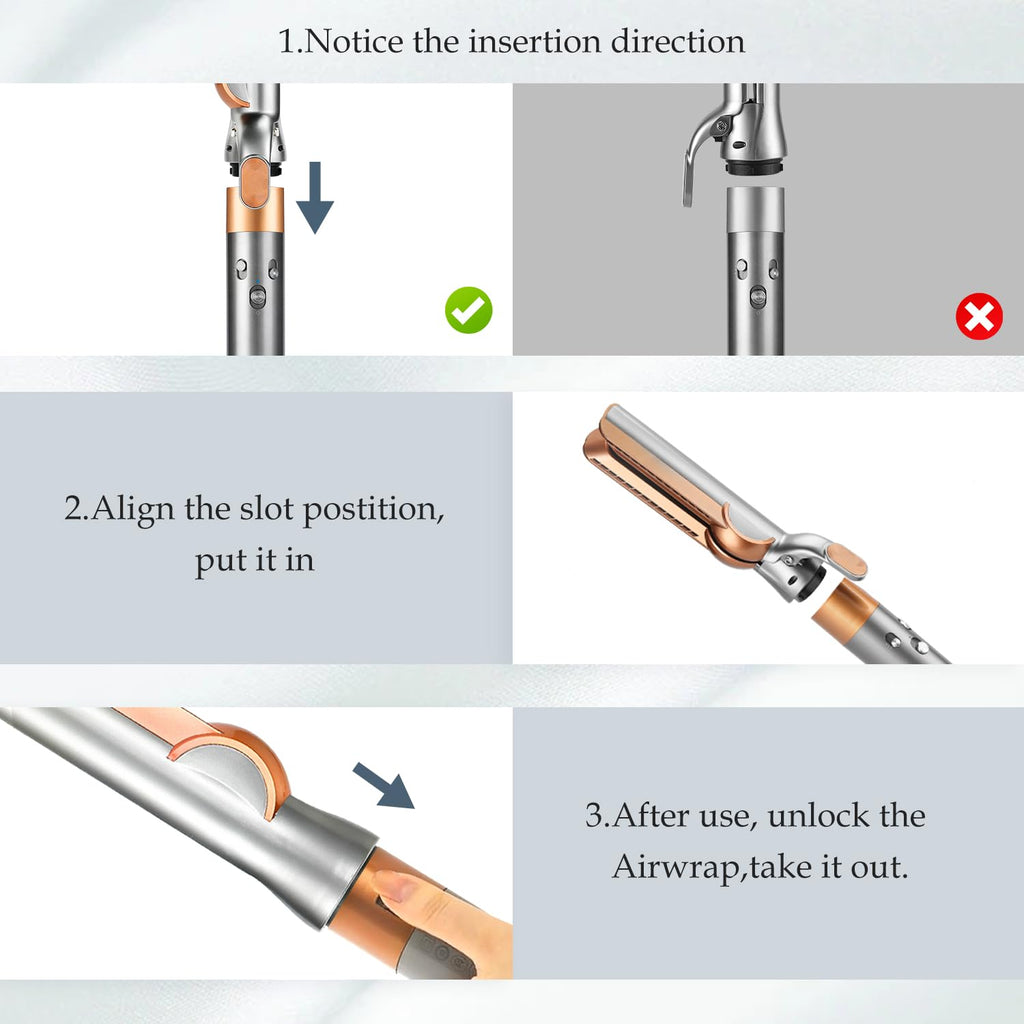 1.Notice the insertion direction

2.Align the slot postition, put it in

3.After use, unlock the Airwrap,take it out.